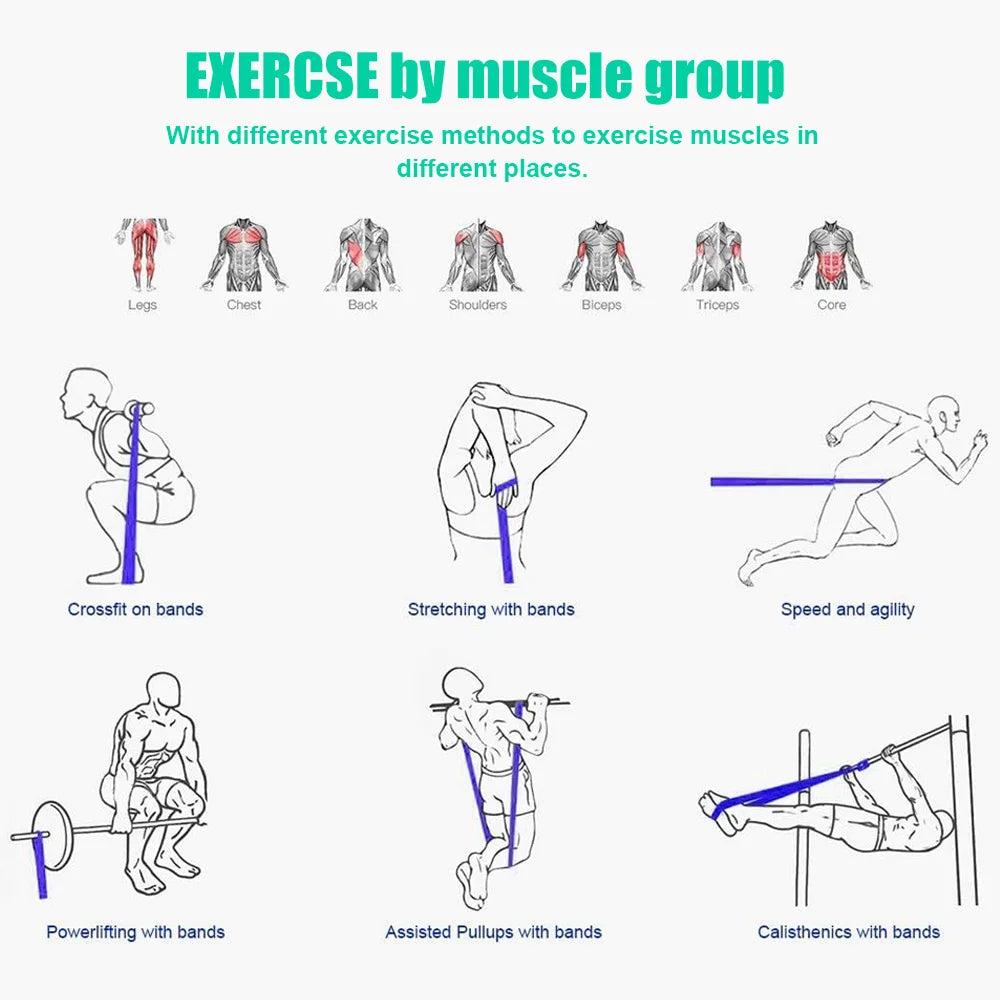 EXERCSE by muscle group

With different exercise methods to exercise muscles in different places.

Legs Chest Back Shoulders Biceps Triceps Core

Crossfit on bands

Stretching with bands

Speed and agility

Powerlifting with bands

Assisted Pullups with bands

Calisthenics with bands